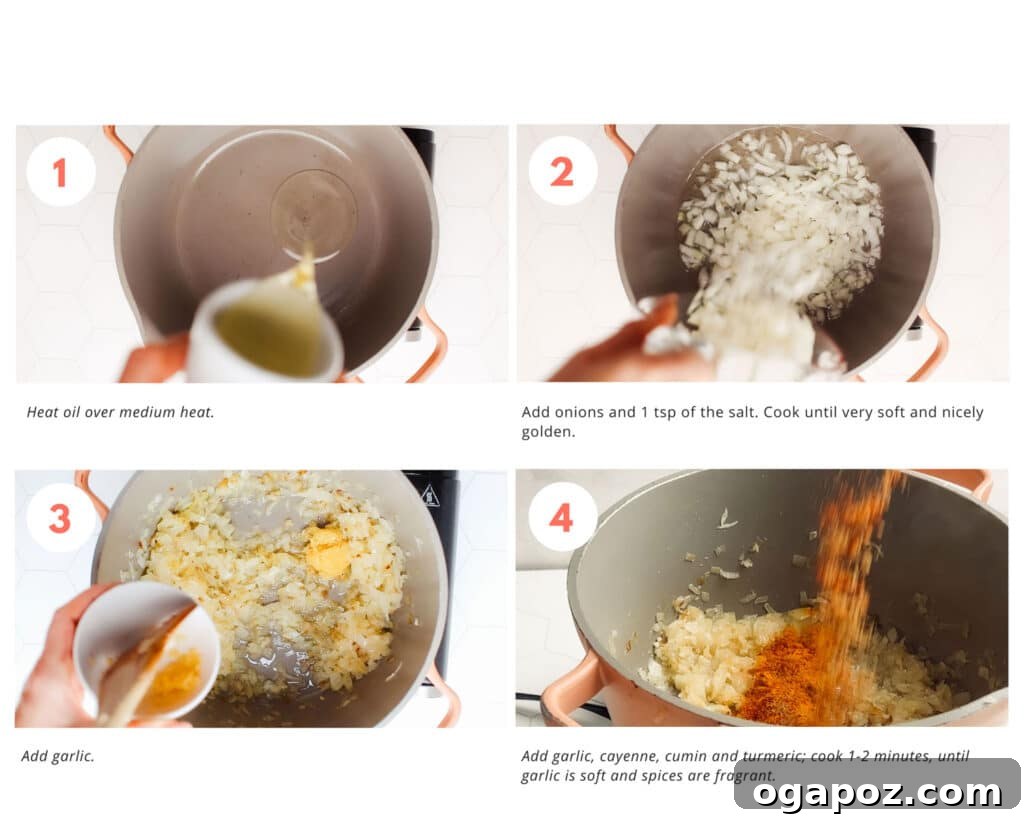 1

Heat oil over medium heat.

2

Add onions and 1 tsp of the salt. Cook until very soft and nicely golden.

3

Add garlic.

4

Add garlic, cayenne, cumin and turmeric; cook 1-2 minutes, until garlic is soft and spices are fragrant.

ogapoz.com