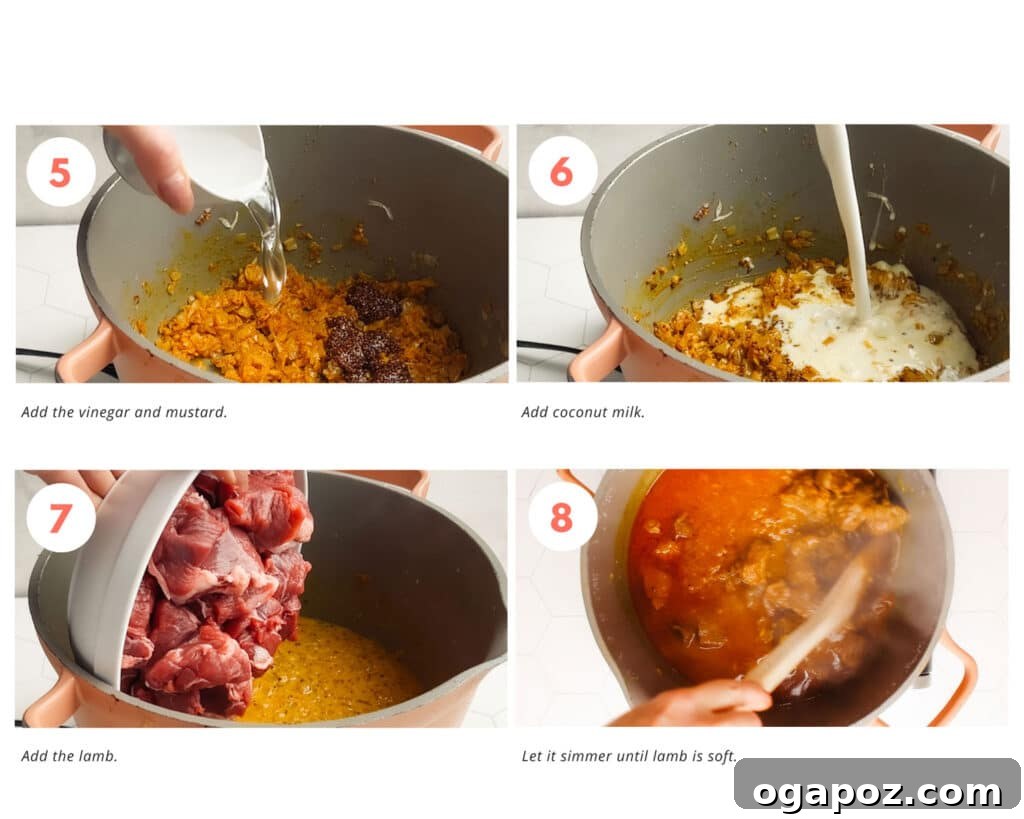 5

Add the vinegar and mustard.

6

Add coconut milk.

7

Add the lamb.

8

Let it simmer until lamb is soft.

ogapoz.com