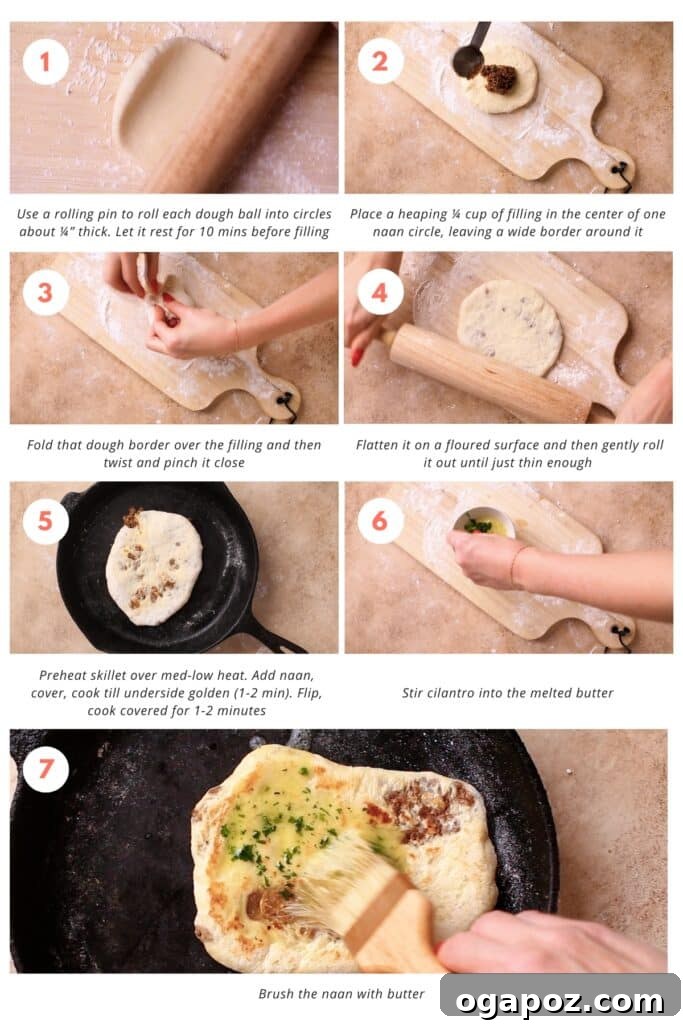 1

Use a rolling pin to roll each dough ball into circles about ¼" thick. Let it rest for 10 mins before filling

2

Place a heaping ¼ cup of filling in the center of one naan circle, leaving a wide border around it

3

Fold that dough border over the filling and then twist and pinch it close

4

Flatten it on a floured surface and then gently roll it out until just thin enough

5

Preheat skillet over med-low heat. Add naan, cover, cook till underside golden (1-2 min). Flip, cook covered for 1-2 minutes

6

Stir cilantro into the melted butter

7

Brush the naan with butter

ogapoz.com