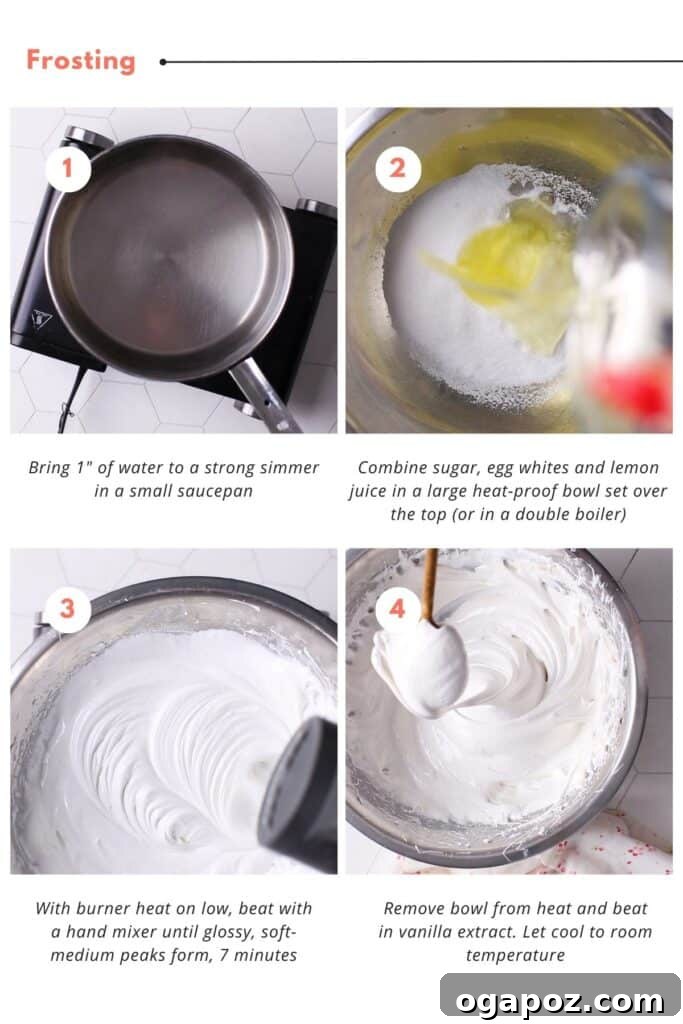 Frosting

1

Bring 1" of water to a strong simmer in a small saucepan

2

Combine sugar, egg whites and lemon juice in a large heat-proof bowl set over the top (or in a double boiler)

3

With burner heat on low, beat with a hand mixer until glossy, soft-medium peaks form, 7 minutes

4

Remove bowl from heat and beat in vanilla extract. Let cool to room temperature

ogapoz.com