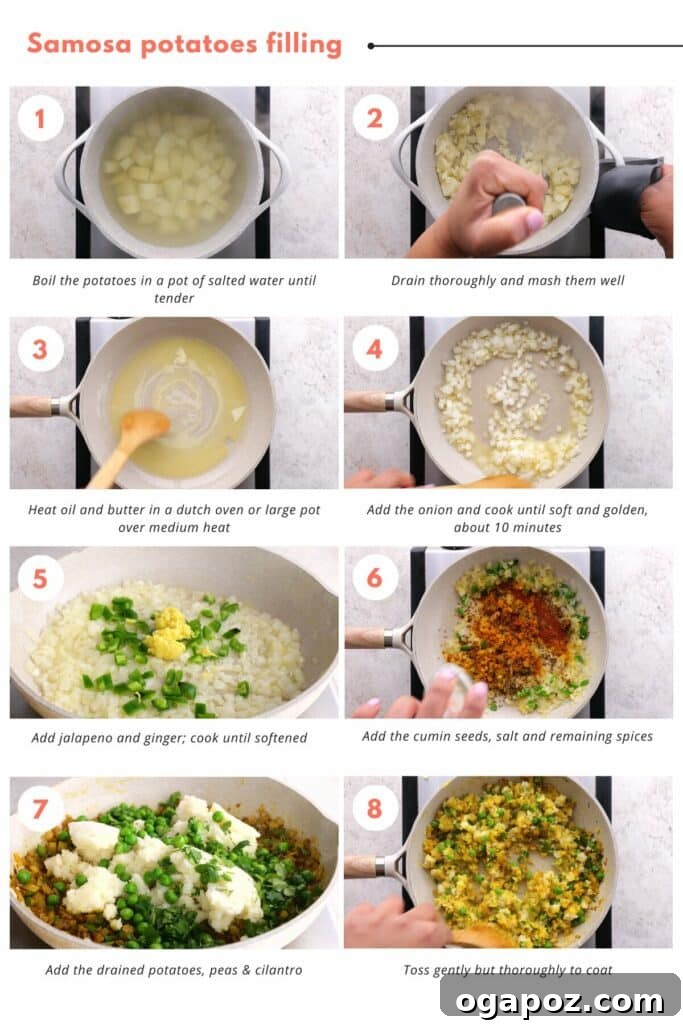 Samosa potatoes filling

1

Boil the potatoes in a pot of salted water until tender

2

Drain thoroughly and mash them well

3

Heat oil and butter in a dutch oven or large pot over medium heat

4

Add the onion and cook until soft and golden, about 10 minutes

5

Add jalapeno and ginger; cook until softened

6

Add the cumin seeds, salt and remaining spices

7

Add the drained potatoes, peas & cilantro

8

Toss gently but thoroughly to coat

ogapoz.com