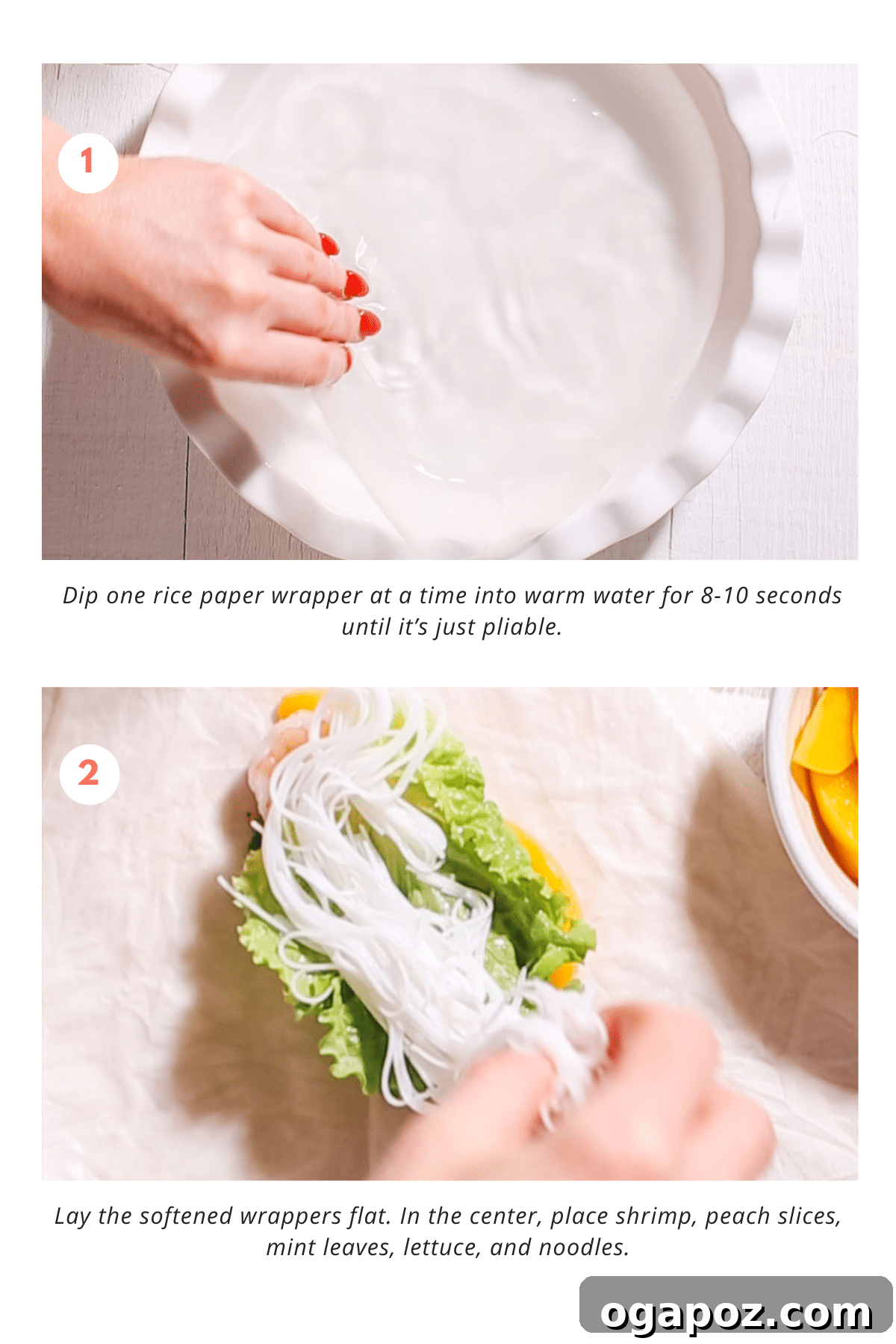 1

Dip one rice paper wrapper at a time into warm water for 8-10 seconds until it's just pliable.

2

Lay the softened wrappers flat. In the center, place shrimp, peach slices, mint leaves, lettuce, and noodles.

ogapoz.com