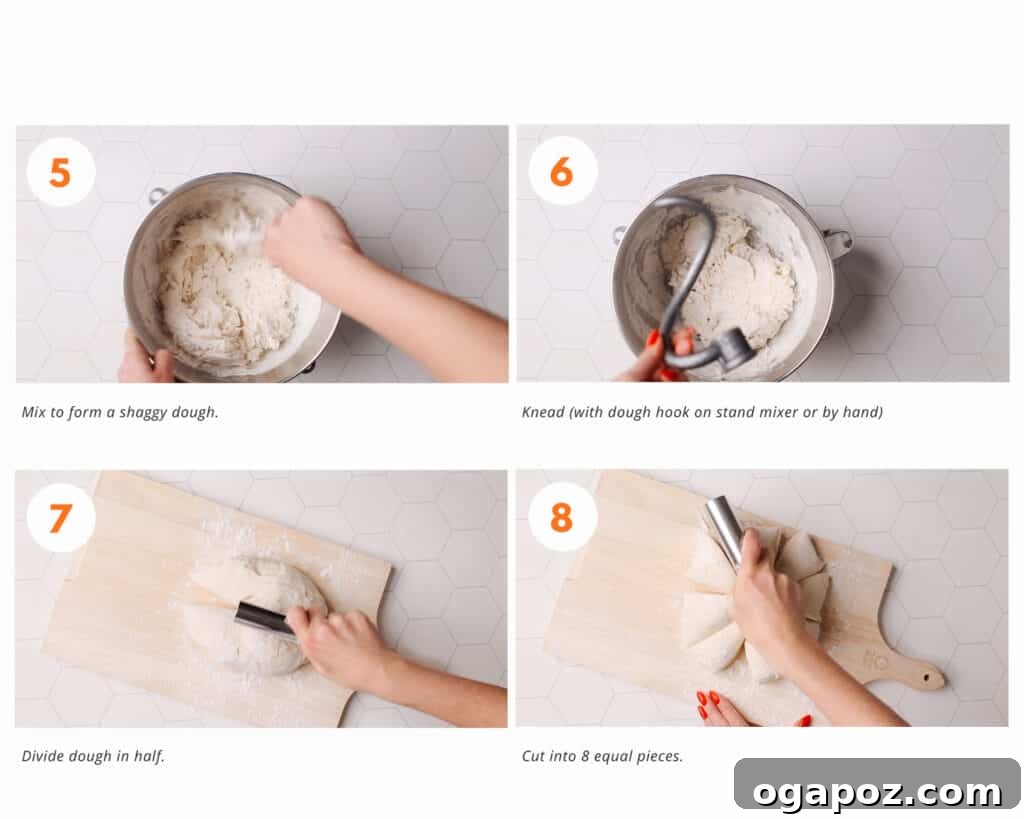 5

Mix to form a shaggy dough.

6

Knead (with dough hook on stand mixer or by hand)

7

Divide dough in half.

8

Cut into 8 equal pieces.

ogapoz.com