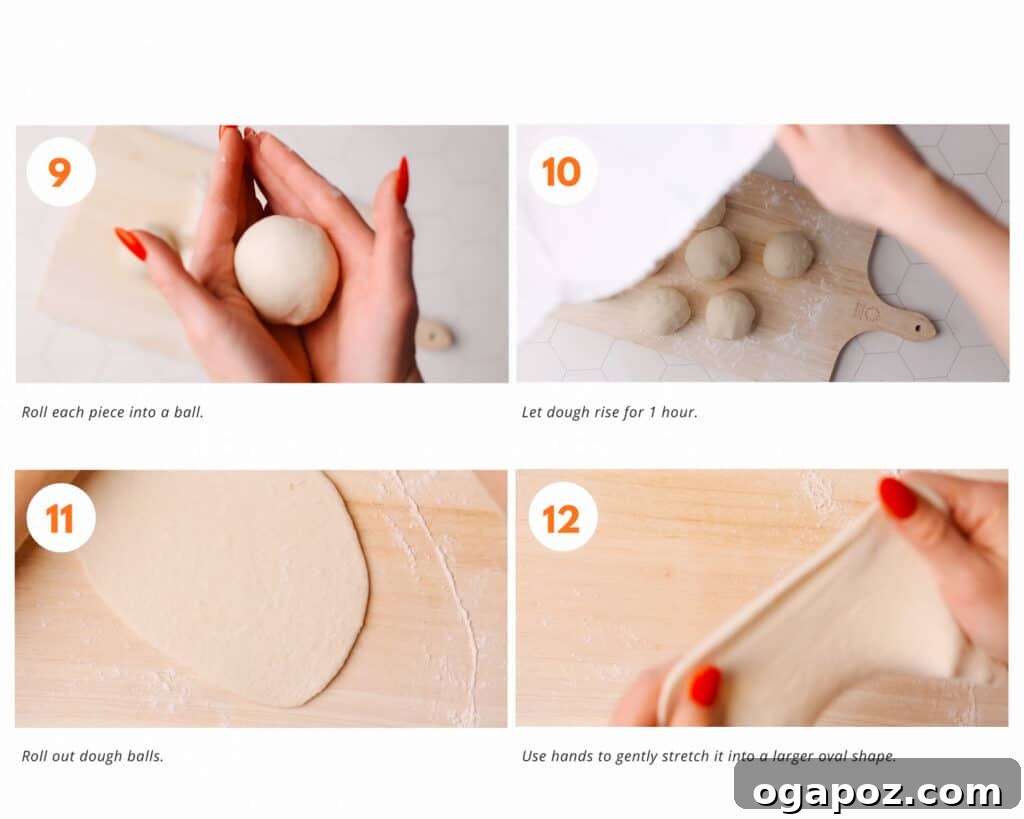 9

Roll each piece into a ball.

10

Let dough rise for 1 hour.

11

Roll out dough balls.

12

Use hands to gently stretch it into a larger oval shape.

ogapoz.com