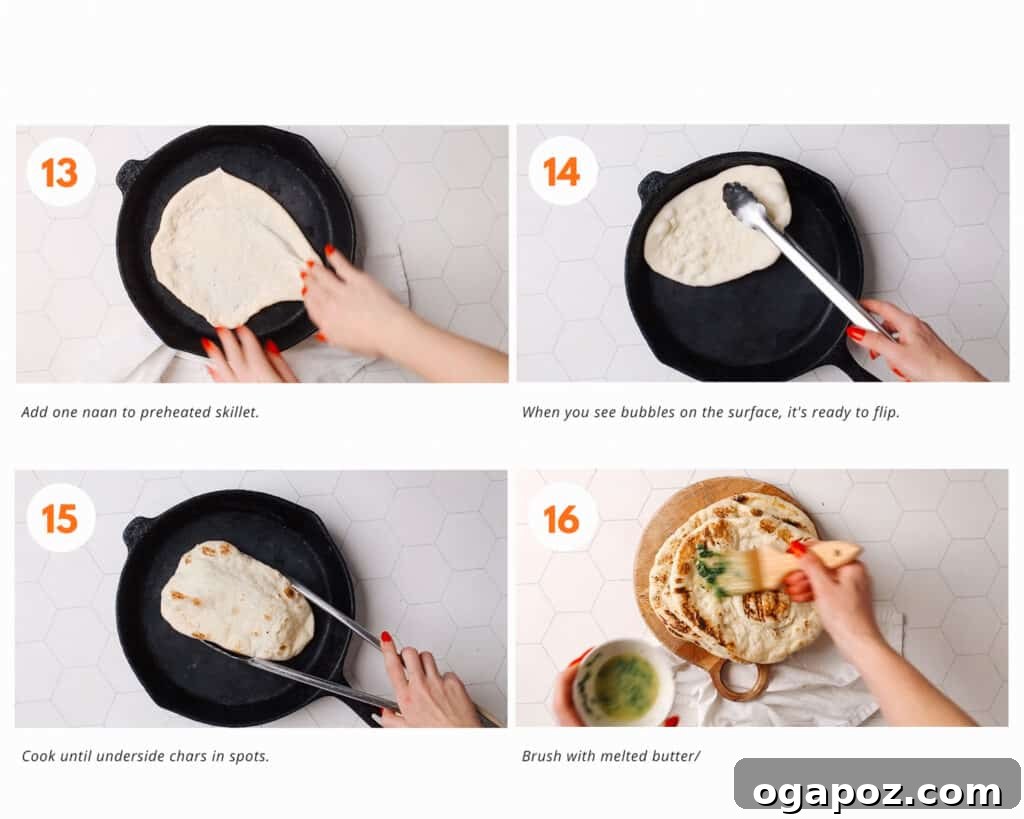 13

Add one naan to preheated skillet.

14

When you see bubbles on the surface, it's ready to flip.

15

Cook until underside chars in spots.

16

Brush with melted butter/

ogapoz.com